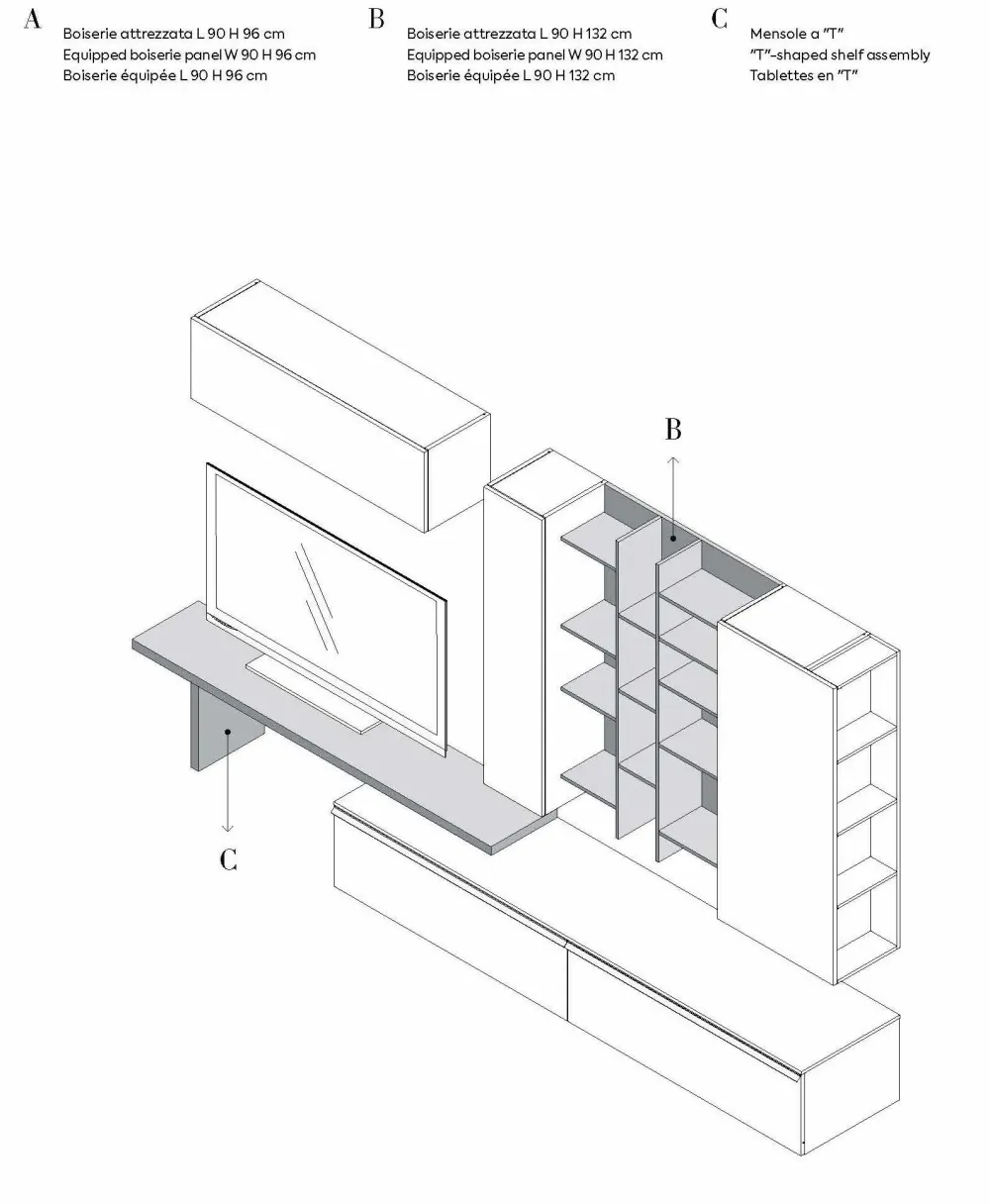 A
Boiserie attrezzata L 90 H 96 cm
Equipped boiserie panel W 90 H 96 cm
Boiserie équipée L 90 H 96 cm

B
Boiserie attrezzata L 90 H 132 cm
Equipped boiserie panel W 90 H 132 cm
Boiserie équipée L 90 H 132 cm

C
Mensole a "T"
"T"-shaped shelf assembly
Tablettes en "T"

B

C