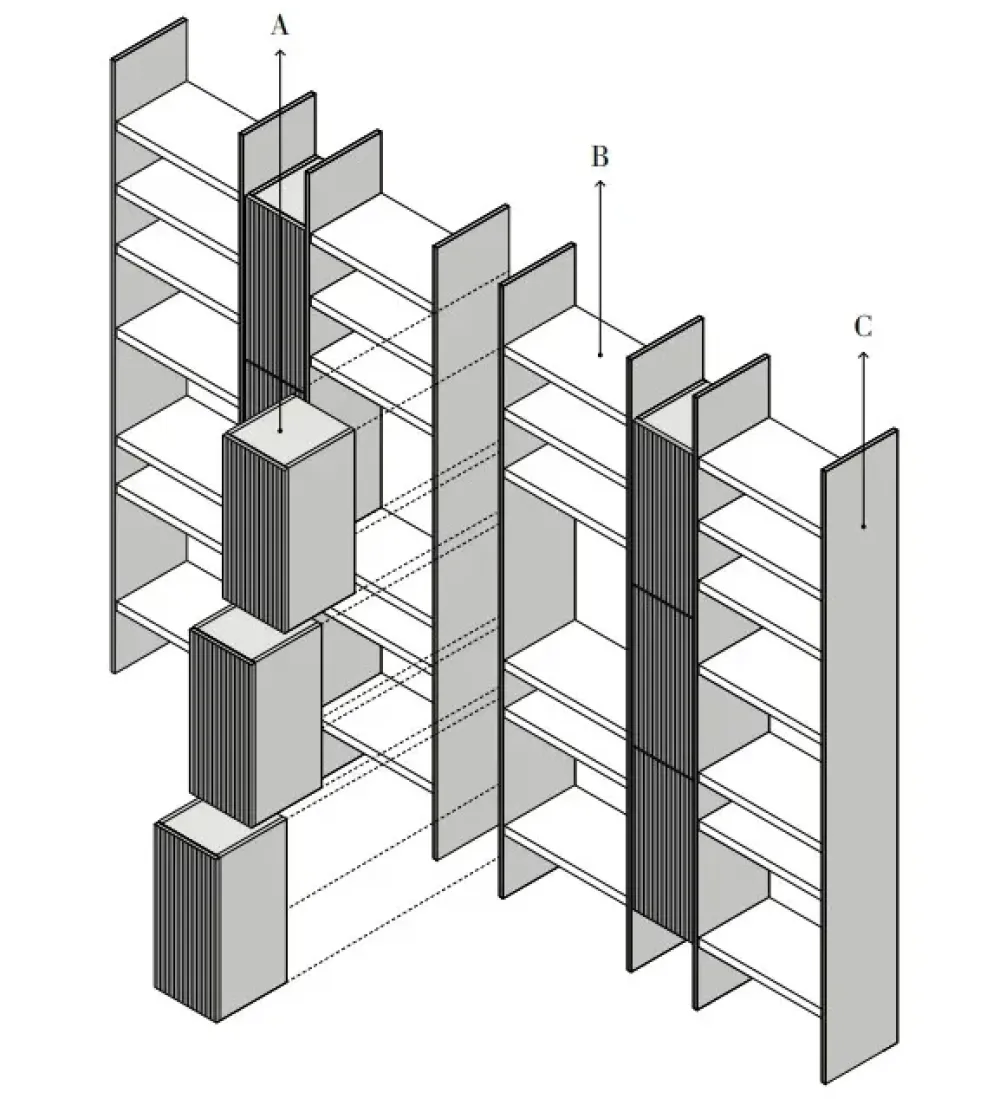 A

B

C