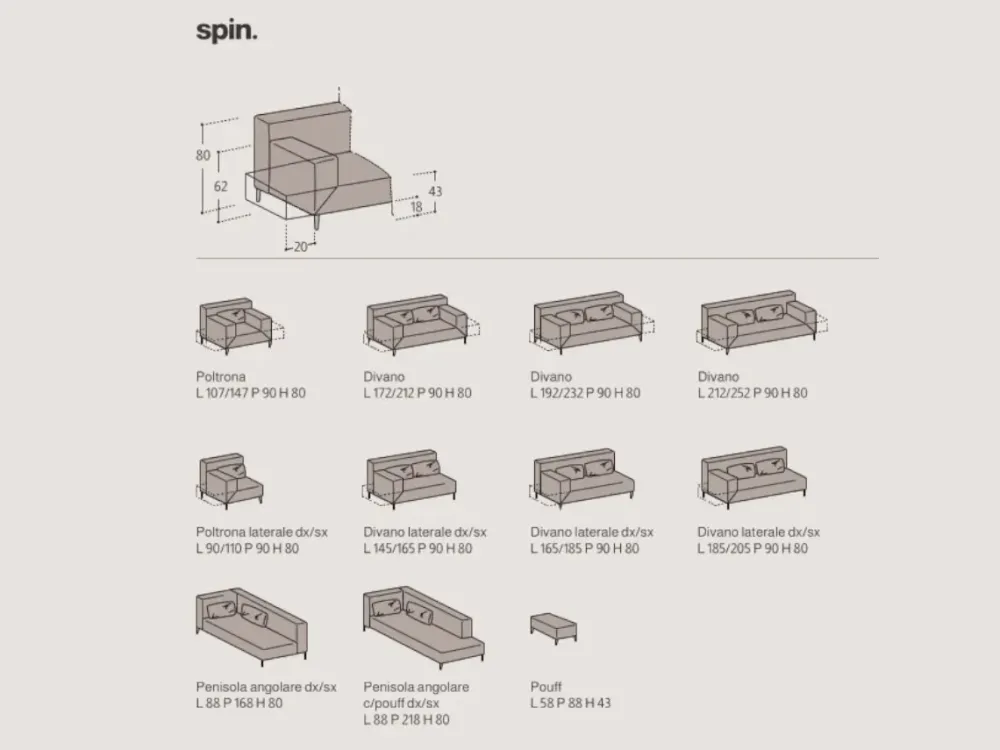 spin.

80
62
43
18
20

Poltrona
L 107/147 P 90 H 80

Divano
L 172/212 P 90 H 80

Divano
L 192/232 P 90 H 80

Divano
L 212/252 P 90 H 80

Poltrona laterale dx/sx
L 90/110 P 90 H 80

Divano laterale dx/sx
L 145/165 P 90 H 80

Divano laterale dx/sx
L 165/185 P 90 H 80

Divano laterale dx/sx
L 185/205 P 90 H 80

Penisola angolare dx/sx
L 88 P 168 H 80

Penisola angolare c/pouff dx/sx
L 88 P 218 H 80

Pouff
L 58 P 88 H 43