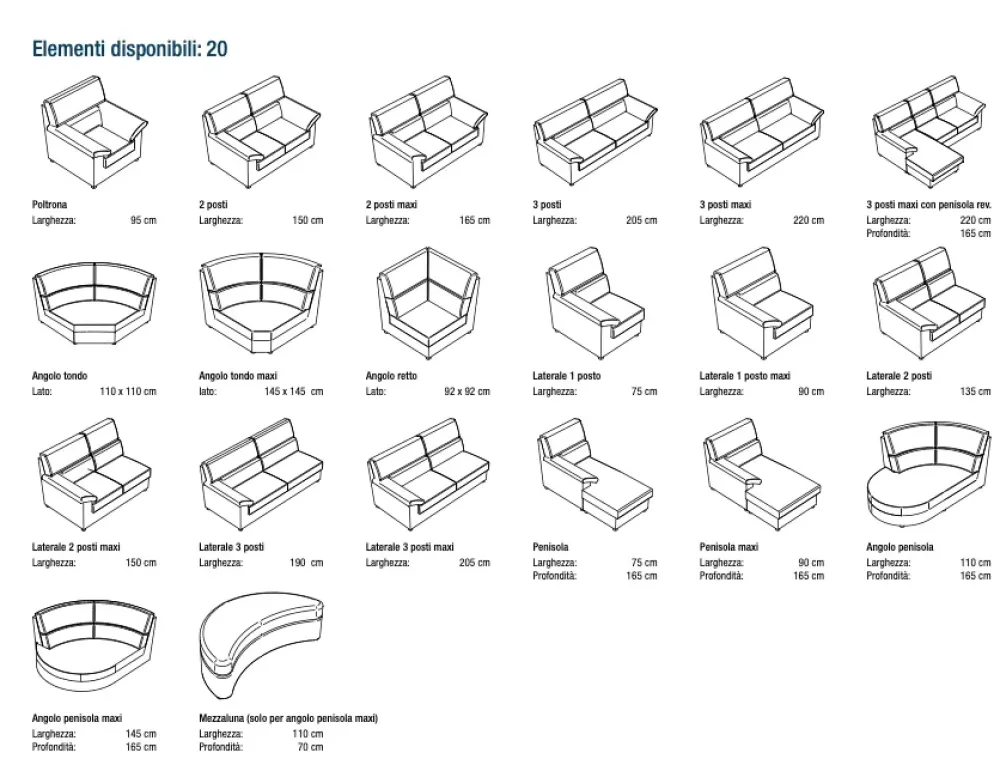 Elementi disponibili: 20

Poltrona
Larghezza: 95 cm

2 posti
Larghezza: 150 cm

2 posti maxi
Larghezza: 165 cm

3 posti
Larghezza: 205 cm

3 posti maxi
Larghezza: 220 cm

3 posti maxi con penisola rev.
Larghezza: 220 cm
Profondità: 165 cm

Angolo tondo
Lato: 110 x 110 cm

Angolo tondo maxi
lato: 145 x 145 cm

Angolo retto
Lato: 92 x 92 cm

Laterale 1 posto
Larghezza: 75 cm

Laterale 1 posto maxi
Larghezza: 90 cm

Laterale 2 posti
Larghezza: 135 cm

Laterale 2 posti maxi
Larghezza: 150 cm

Laterale 3 posti
Larghezza: 190 cm

Laterale 3 posti maxi
Larghezza: 205 cm

Penisola
Larghezza: 75 cm
Profondità: 165 cm

Penisola maxi
Larghezza: 90 cm
Profondità: 165 cm

Angolo penisola
Larghezza: 110 cm
Profondità: 165 cm

Angolo penisola maxi
Larghezza: 145 cm
Profondità: 165 cm

Mezzaluna (solo per angolo penisola maxi)
Larghezza: 110 cm
Profondità: 70 cm