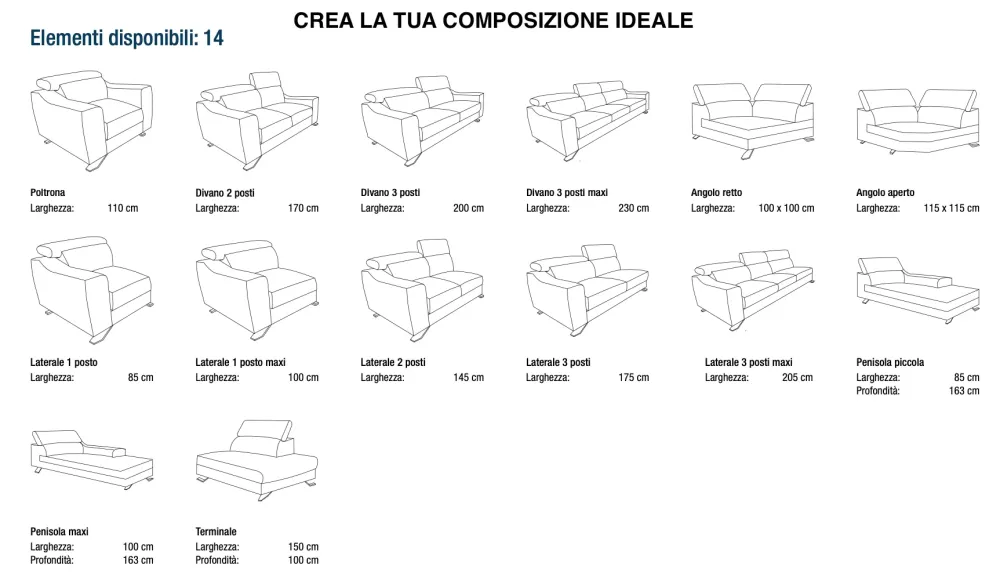 CREA LA TUA COMPOSIZIONE IDEALE

Elementi disponibili: 14

Poltrona
Larghezza: 110 cm

Divano 2 posti
Larghezza: 170 cm

Divano 3 posti
Larghezza: 200 cm

Divano 3 posti maxi
Larghezza: 230 cm

Angolo retto
Larghezza: 100 x 100 cm

Angolo aperto
Larghezza: 115 x 115 cm

Laterale 1 posto
Larghezza: 85 cm

Laterale 1 posto maxi
Larghezza: 100 cm

Laterale 2 posti
Larghezza: 145 cm

Laterale 3 posti
Larghezza: 175 cm

Laterale 3 posti maxi
Larghezza: 205 cm

Penisola piccola
Larghezza: 85 cm
Profondità: 163 cm

Penisola maxi
Larghezza: 100 cm
Profondità: 163 cm

Terminale
Larghezza: 150 cm
Profondità: 100 cm