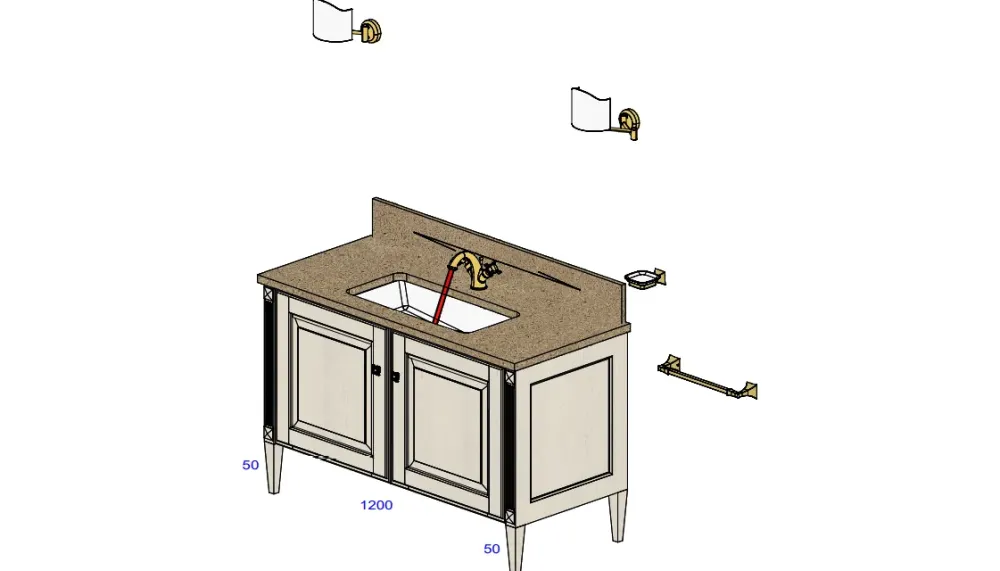 50

1200

50